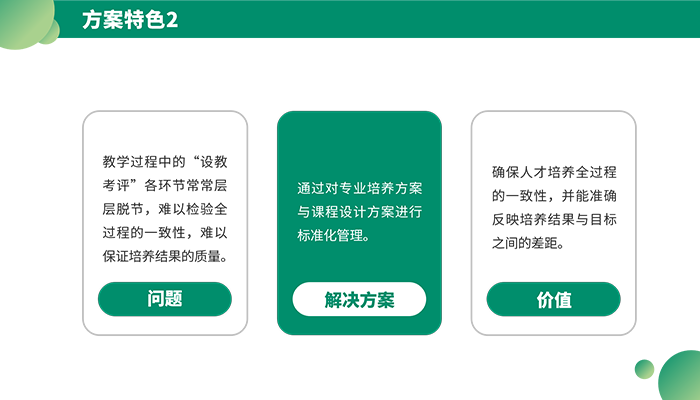 方案特色2

教学过程中的“设教考评”各环节常常层层脱节，难以检验全过程的一致性，难以保证培养结果的质量。

问题

通过对专业培养方案与课程设计方案进行标准化管理。

解决方案

确保人才培养全过程的一致性，并能准确反映培养结果与目标之间的差距。

价值